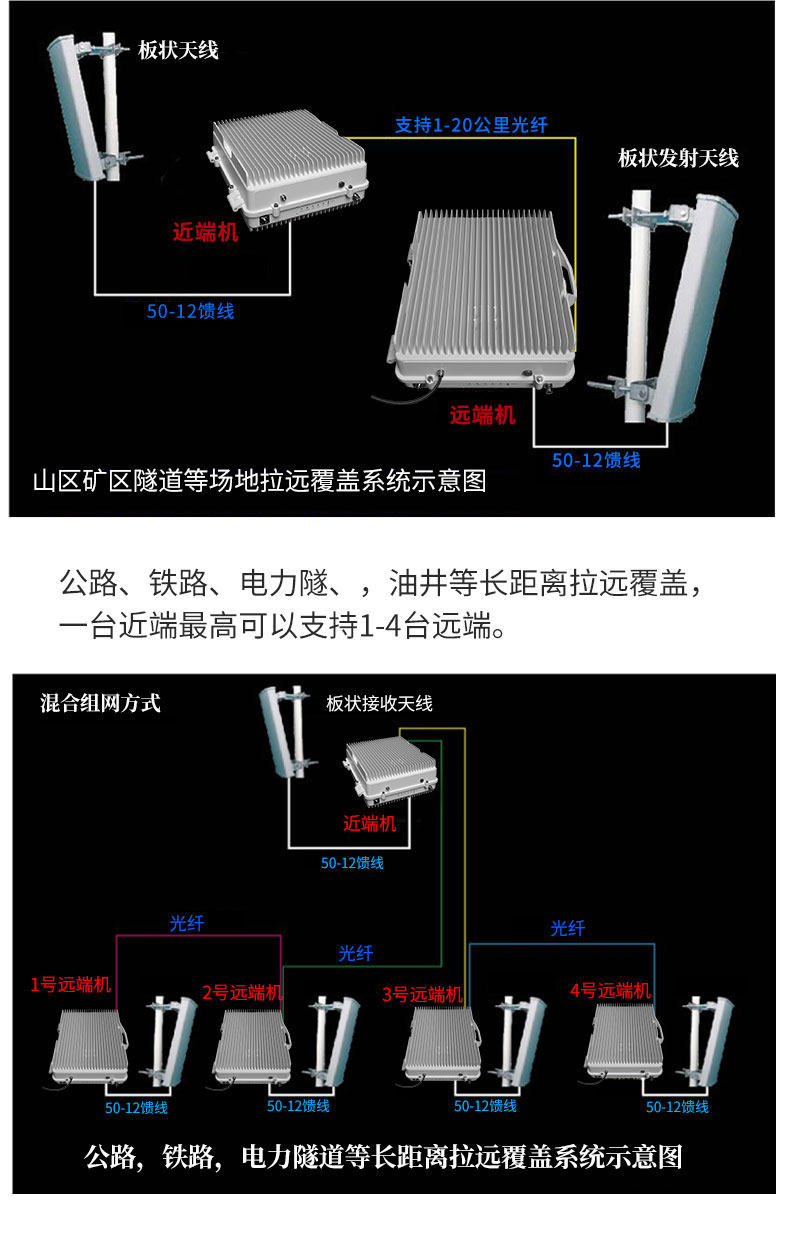 板状天线

支持1-20公里光纤

板状发射天线

近端机

50-12馈线

远端机

50-12馈线

山区矿区隧道等场地拉远覆盖系统示意图

公路、铁路、电力隧、，油井等长距离拉远覆盖，一台近端最高可以支持1-4台远端。

混合组网方式

板状接收天线

近端机

50-12馈线

光纤

光纤

光纤

1号远端机

2号远端机

3号远端机

4号远端机

50-12馈线

50-12馈线

50-12馈线

50-12馈线

公路，铁路，电力隧道等长距离拉远覆盖系统示意图